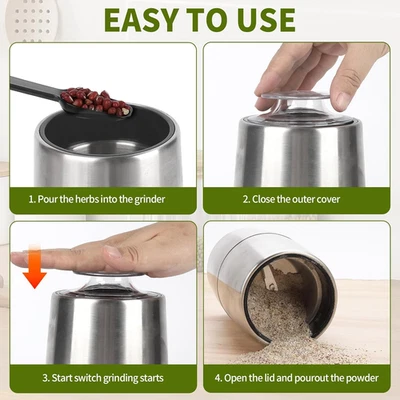 EASY TO USE

1. Pour the herbs into the grinder

2. Close the outer cover

3. Start switch grinding starts

4. Open the lid and pourout the powder