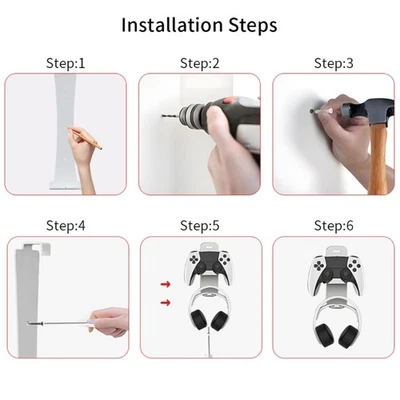 Installation Steps

Step:1

Step:2

Step:3

Step:4

Step:5

Step:6