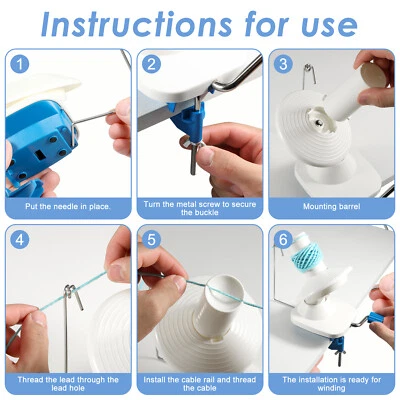 Instructions for use

1
Put the needle in place.

2
Turn the metal screw to secure the buckle

3
Mounting barrel

4
Thread the lead through the lead hole

5
Install the cable rail and thread the cable

6
The installation is ready for winding