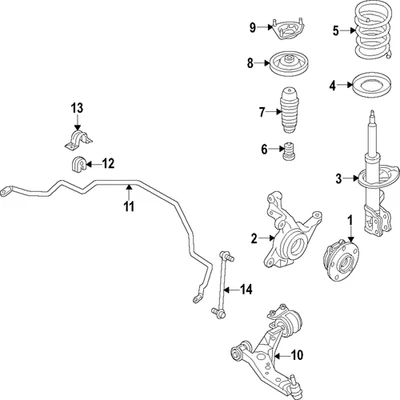 9
5
8
4
13
7
6
12
3
11
1
2
14
10